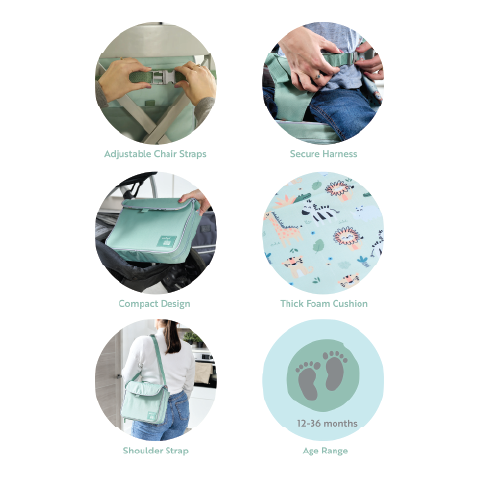 Adjustable Chair Straps

Secure Harness

Compact Design

Thick Foam Cushion

Shoulder Strap

12-36 months

Age Range